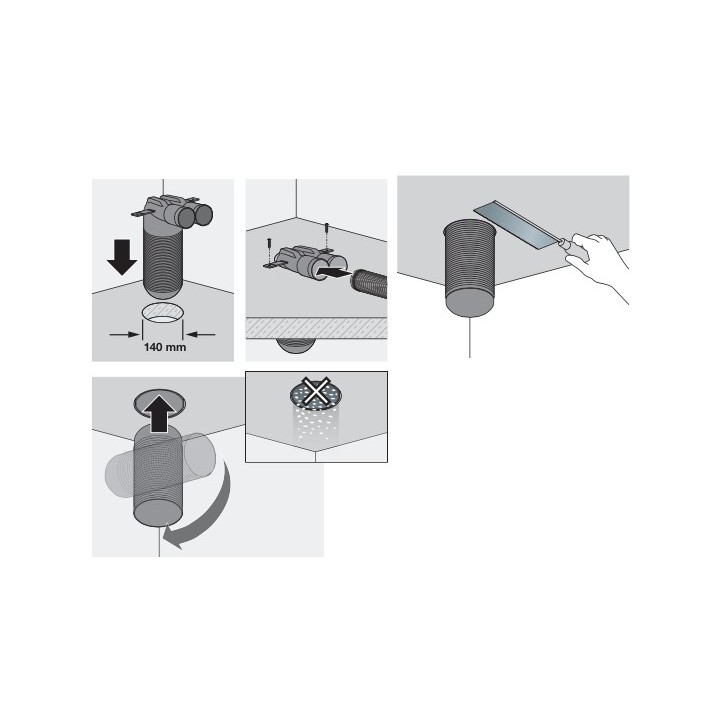 140 mm