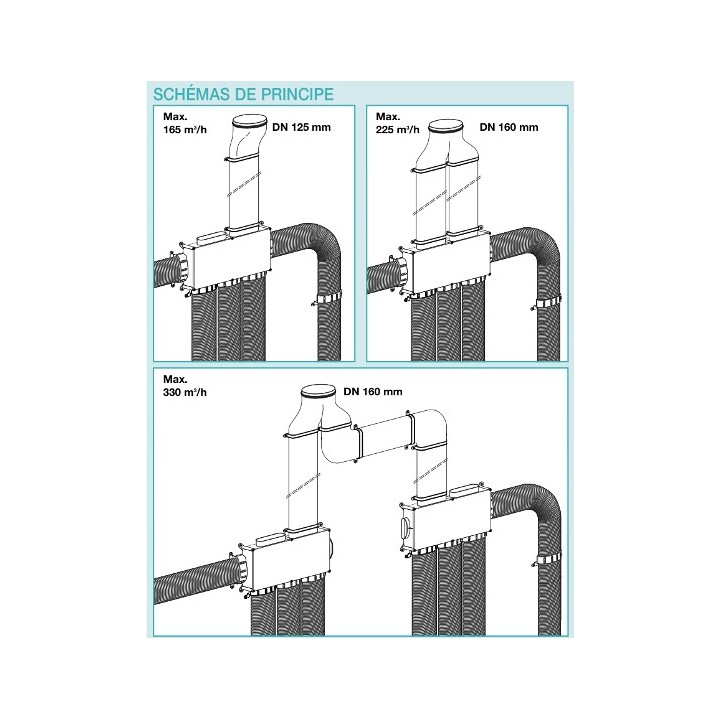 SCHÉMAS DE PRINCIPE

Max.
165 m³/h

DN 125 mm

Max.
225 m³/h

DN 160 mm

Max.
330 m³/h

DN 160 mm