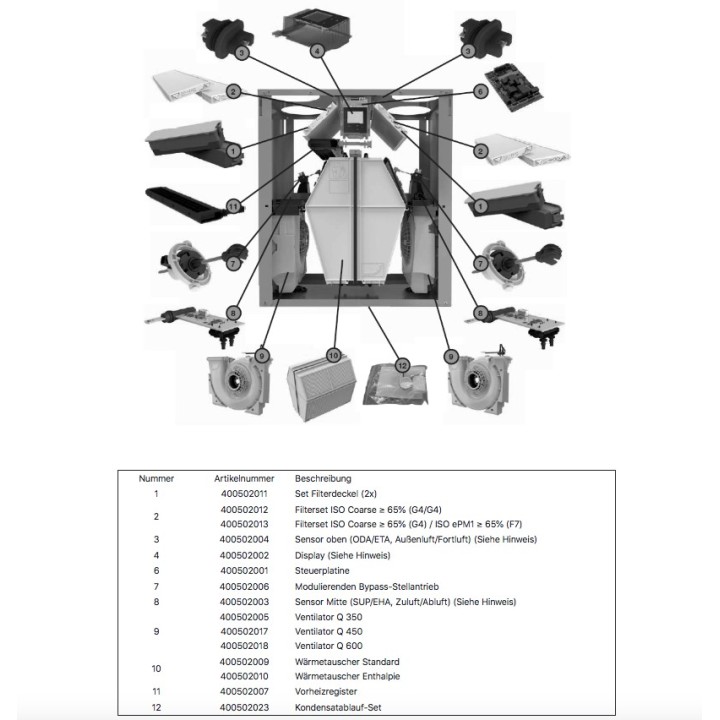 3 4 3
2 6
1 2
11 1
7 7
8 8
9 10 12 9

| Nummer | Artikelnummer | Beschreibung |
|---|---|---|
| 1 | 400502011 | Set Filterdeckel (2x) |
| 2 | 400502012 | Filterset ISO Coarse ≥ 65% (G4/G4) |
| | 400502013 | Filterset ISO Coarse ≥ 65% (G4) / ISO ePM1 ≥ 65% (F7) |
| 3 | 400502004 | Sensor oben (ODA/ETA, Außenluft/Fortluft) (Siehe Hinweis) |
| 4 | 400502002 | Display (Siehe Hinweis) |
| 6 | 400502001 | Steuerplatine |
| 7 | 400502006 | Modulierenden Bypass-Stellantrieb |
| 8 | 400502003 | Sensor Mitte (SUP/EHA, Zuluft/Abluft) (Siehe Hinweis) |
| 9 | 400502005 | Ventilator Q 350 |
| | 400502017 | Ventilator Q 450 |
| | 400502018 | Ventilator Q 600 |
| 10 | 400502009 | Wärmetauscher Standard |
| | 400502010 | Wärmetauscher Enthalpie |
| 11 | 400502007 | Vorheizregister |
| 12 | 400502023 | Kondensatablauf-Set |