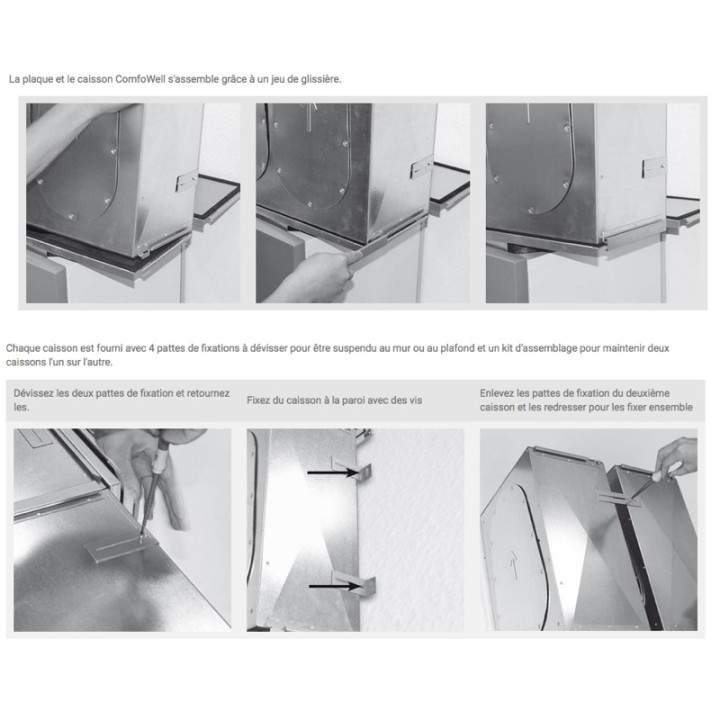 La plaque et le caisson ComfoWell s'assemble grâce à un jeu de glissière.

Chaque caisson est fourni avec 4 pattes de fixations à dévisser pour être suspendu au mur ou au plafond et un kit d'assemblage pour maintenir deux caissons l'un sur l'autre.

Dévissez les deux pattes de fixation et retournez les.

Fixez du caisson à la paroi avec des vis

Enlevez les pattes de fixation du deuxième caisson et les redresser pour les fixer ensemble