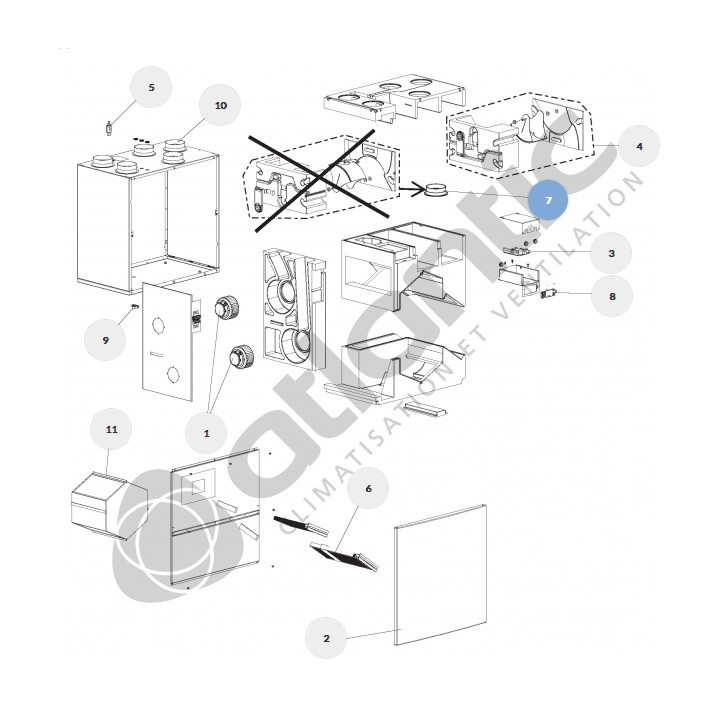 5
10
4
7
3
8
9
1
11
6
2
atlantic
CLIMATISATION ET VENTILATION