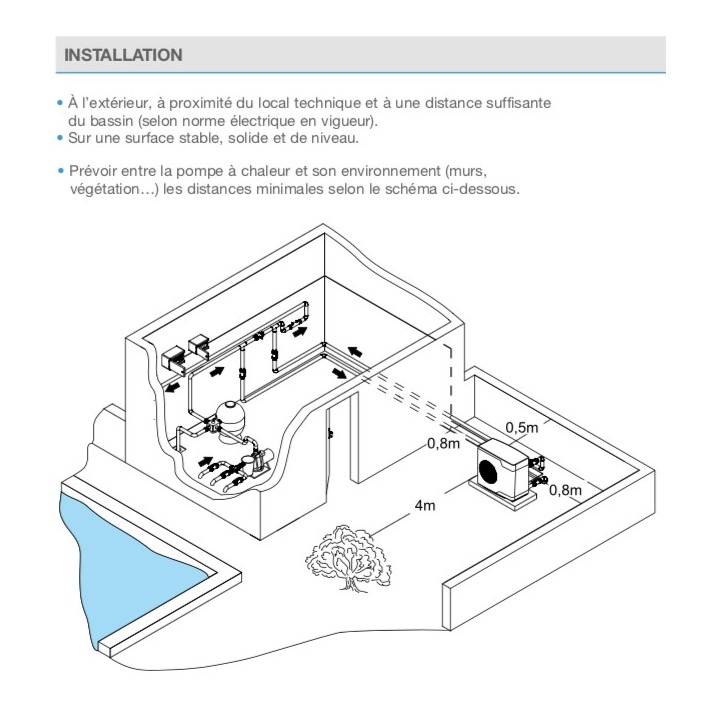 INSTALLATION

• À l'extérieur, à proximité du local technique et à une distance suffisante du bassin (selon norme électrique en vigueur).
• Sur une surface stable, solide et de niveau.

• Prévoir entre la pompe à chaleur et son environnement (murs, végétation…) les distances minimales selon le schéma ci-dessous.

0,5m
0,8m
0,8m
4m